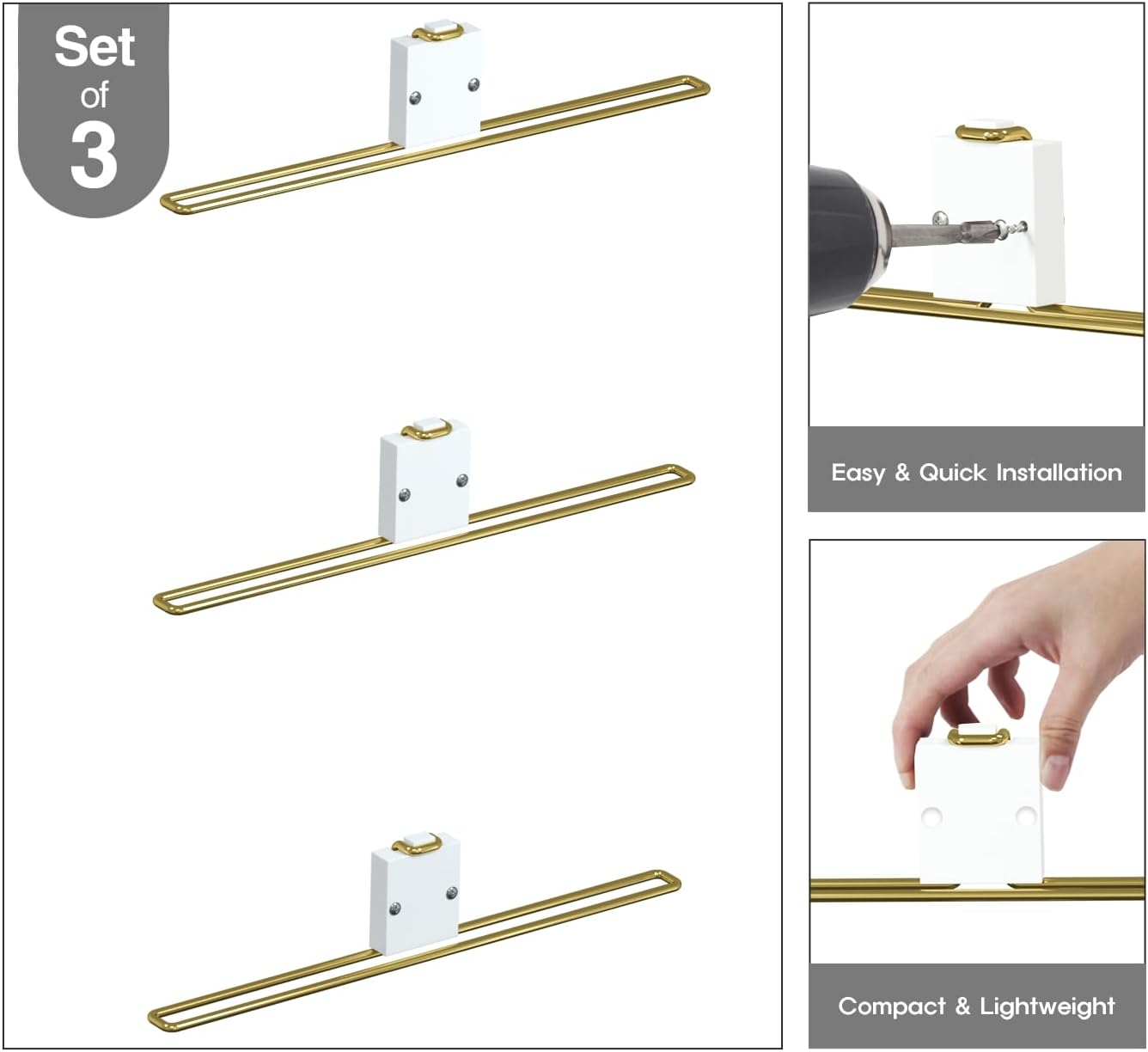 Set of 3

Easy & Quick Installation

Compact & Lightweight